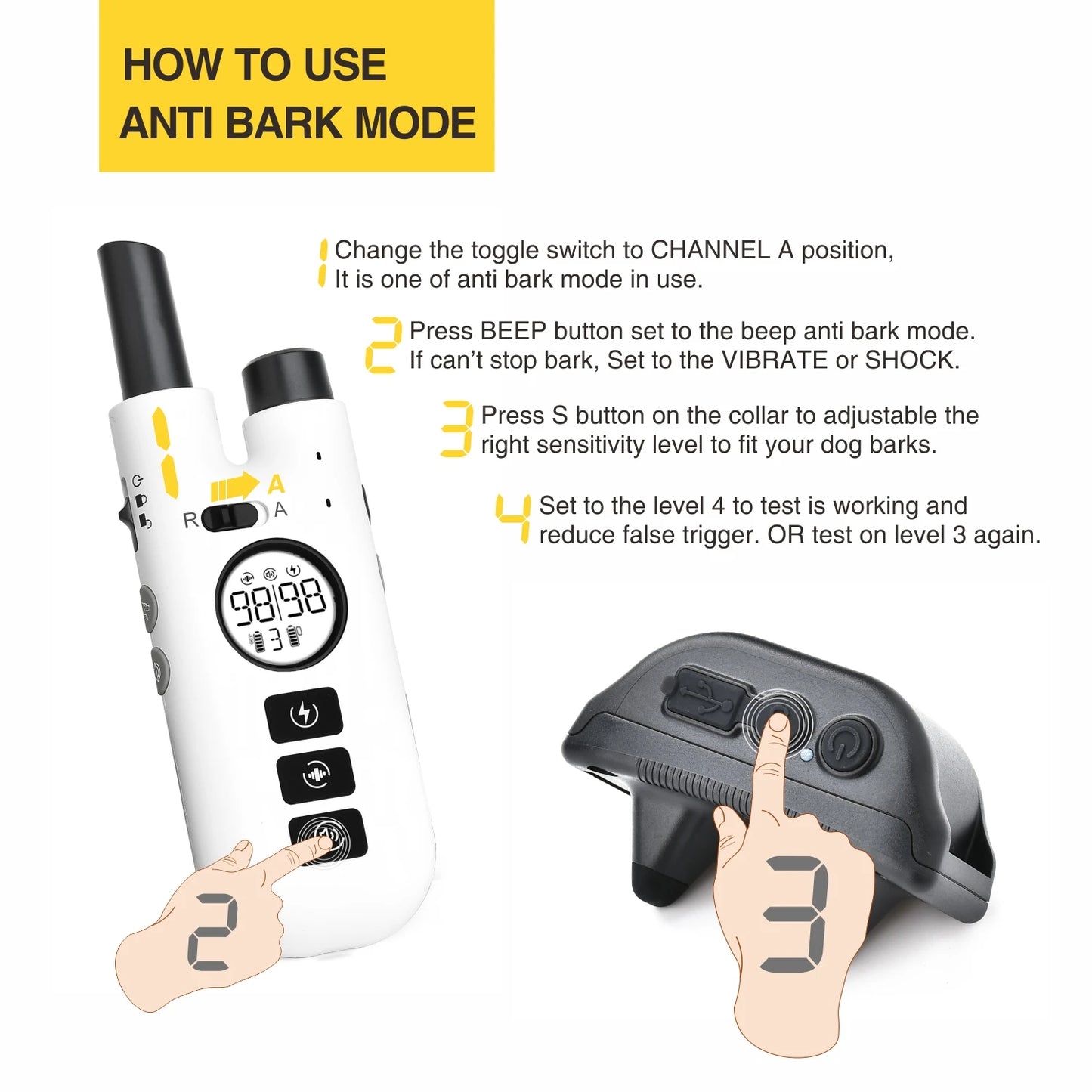 HOW TO USE
ANTI BARK MODE

1 Change the toggle switch to CHANNEL A position, It is one of anti bark mode in use.

2 Press BEEP button set to the beep anti bark mode. If can't stop bark, Set to the VIBRATE or SHOCK.

3 Press S button on the collar to adjustable the right sensitivity level to fit your dog barks.

4 Set to the level 4 to test is working and reduce false trigger. OR test on level 3 again.

1

A

R A

98 98

3

2

3