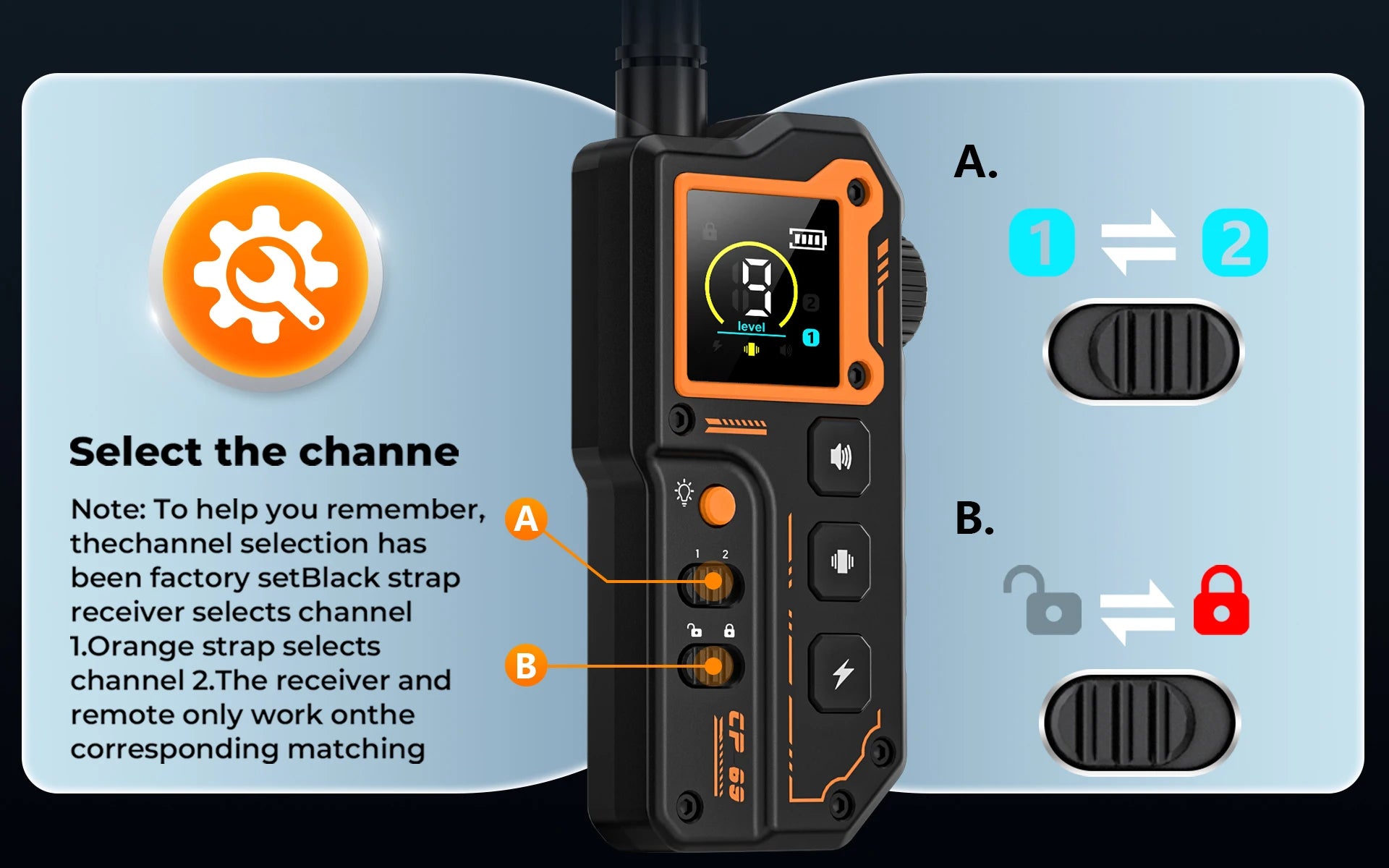 Select the channe

Note: To help you remember, thechannel selection has been factory setBlack strap receiver selects channel 1.Orange strap selects channel 2.The receiver and remote only work onthe corresponding matching

A

B

9
level
2
1

1 2

CP_69

A.

1 2

B.